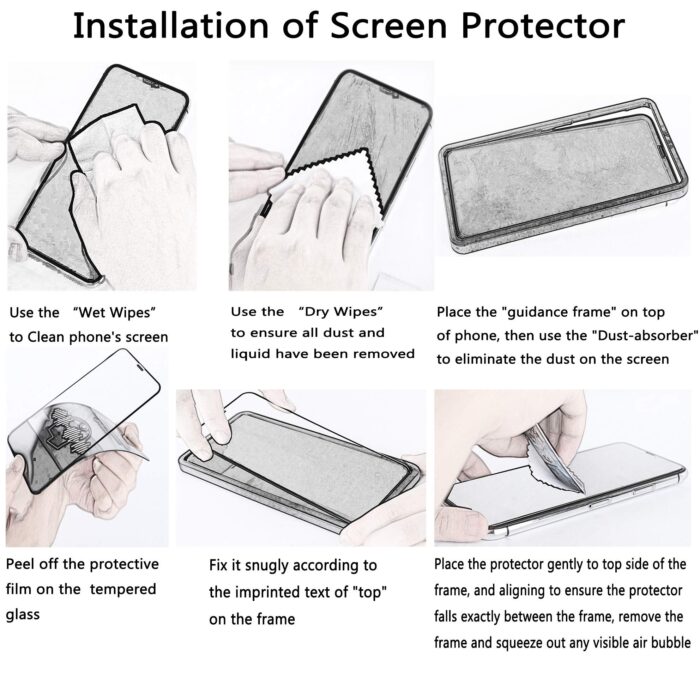 Installation of Screen Protector

Use the "Wet Wipes" to Clean phone's screen

Use the "Dry Wipes" to ensure all dust and liquid have been removed

Place the "guidance frame" on top of phone, then use the "Dust-absorber" to eliminate the dust on the screen

Peel off the protective film on the tempered glass

Fix it snugly according to the imprinted text of "top" on the frame

Place the protector gently to top side of the frame, and aligning to ensure the protector falls exactly between the frame, remove the frame and squeeze out any visible air bubble